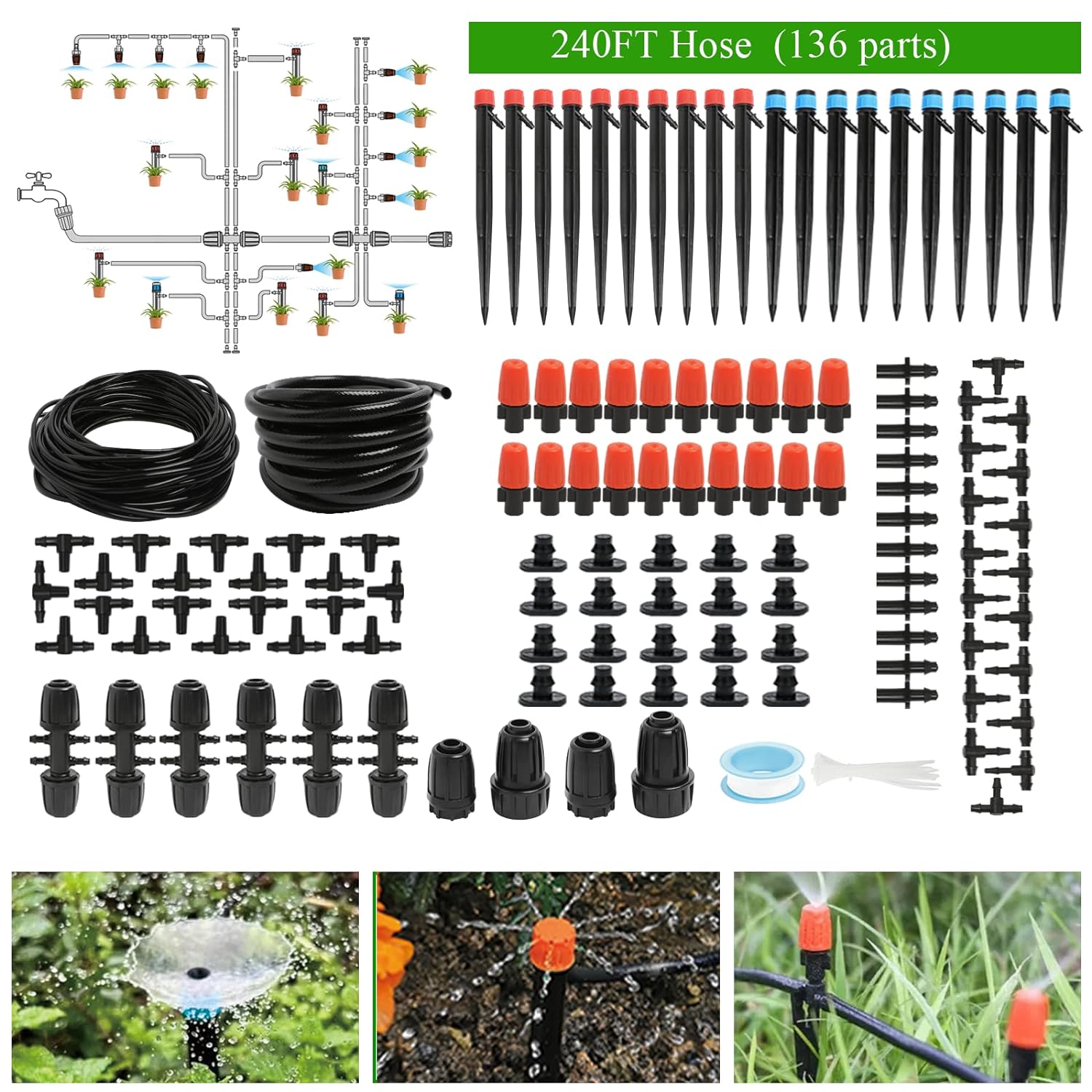 240FT Hose (136 parts)