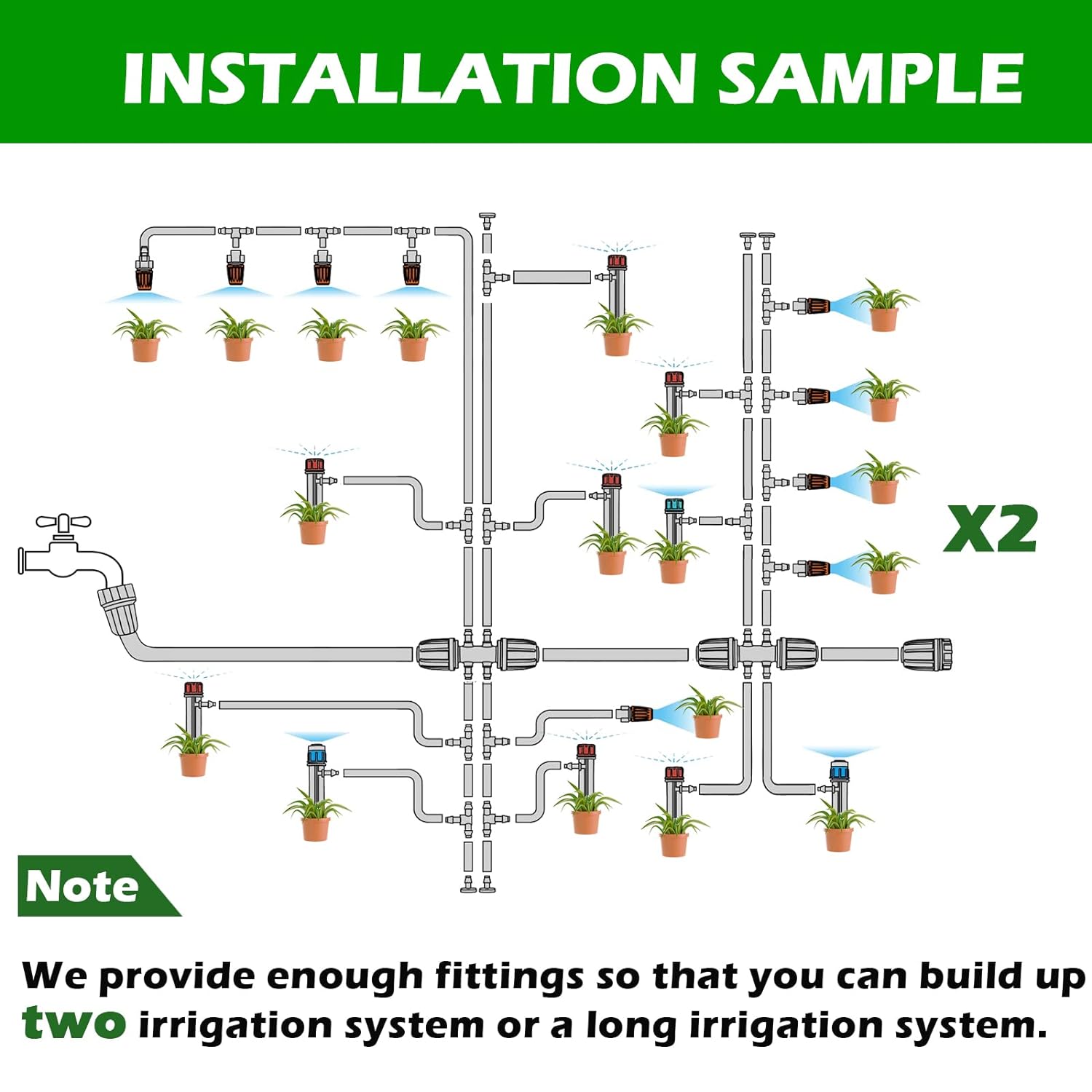 INSTALLATION SAMPLE

X2

Note

We provide enough fittings so that you can build up two irrigation system or a long irrigation system.